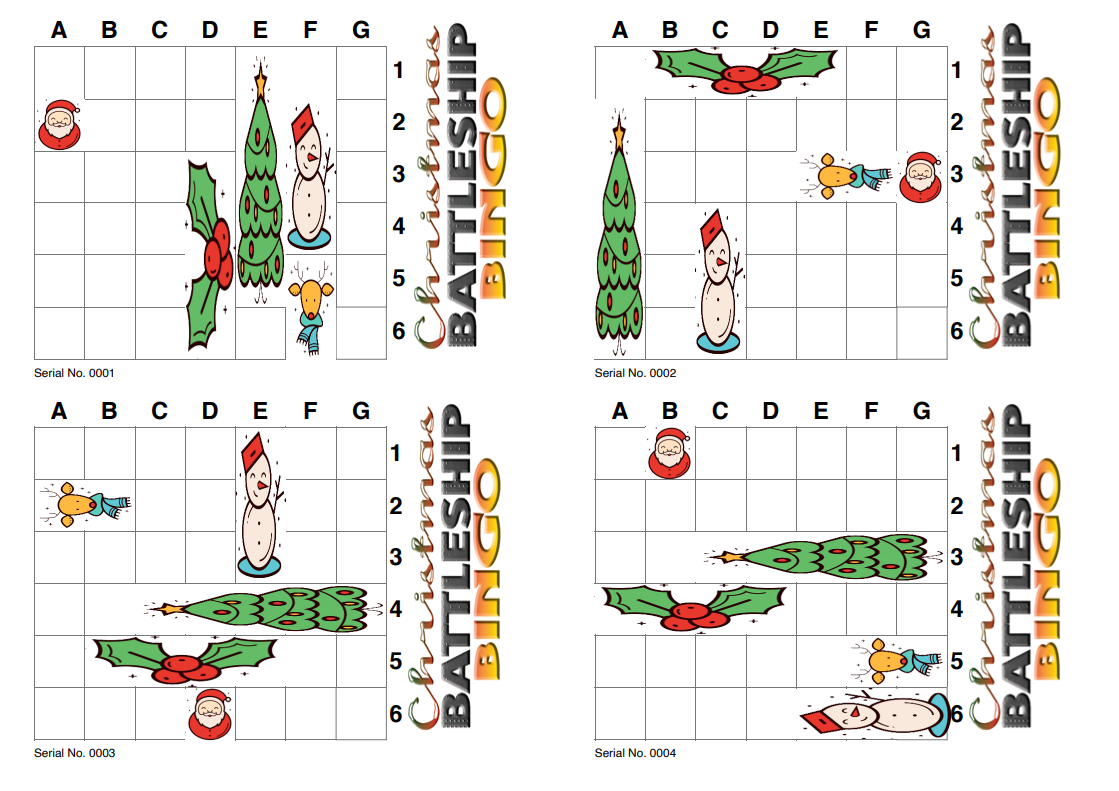 A B C D E F G
1
2
3
4
5
6
Christmas BATTLESHIP BINGO
Serial No. 0001

A B C D E F G
1
2
3
4
5
6
Christmas BATTLESHIP BINGO
Serial No. 0002

A B C D E F G
1
2
3
4
5
6
Christmas BATTLESHIP BINGO
Serial No. 0003

A B C D E F G
1
2
3
4
5
6
Christmas BATTLESHIP BINGO
Serial No. 0004